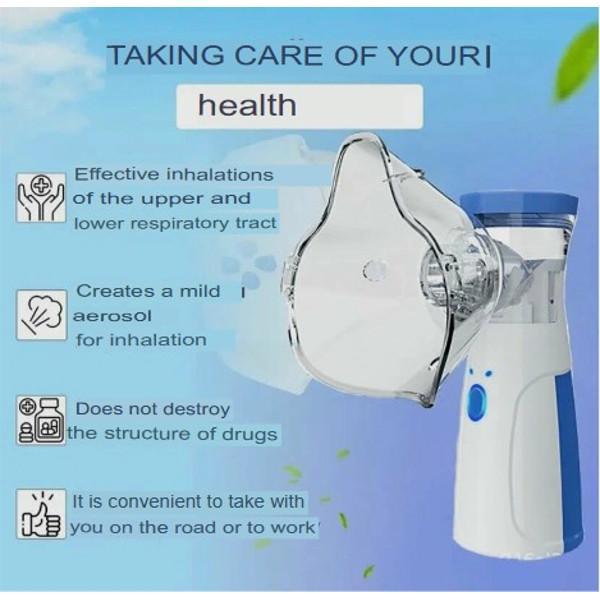 TAKING CARE OF YOUR

health

Effective inhalations of the upper and lower respiratory tract

Creates a mild aerosol for inhalation

Does not destroy the structure of drugs

It is convenient to take with you on the road or to work